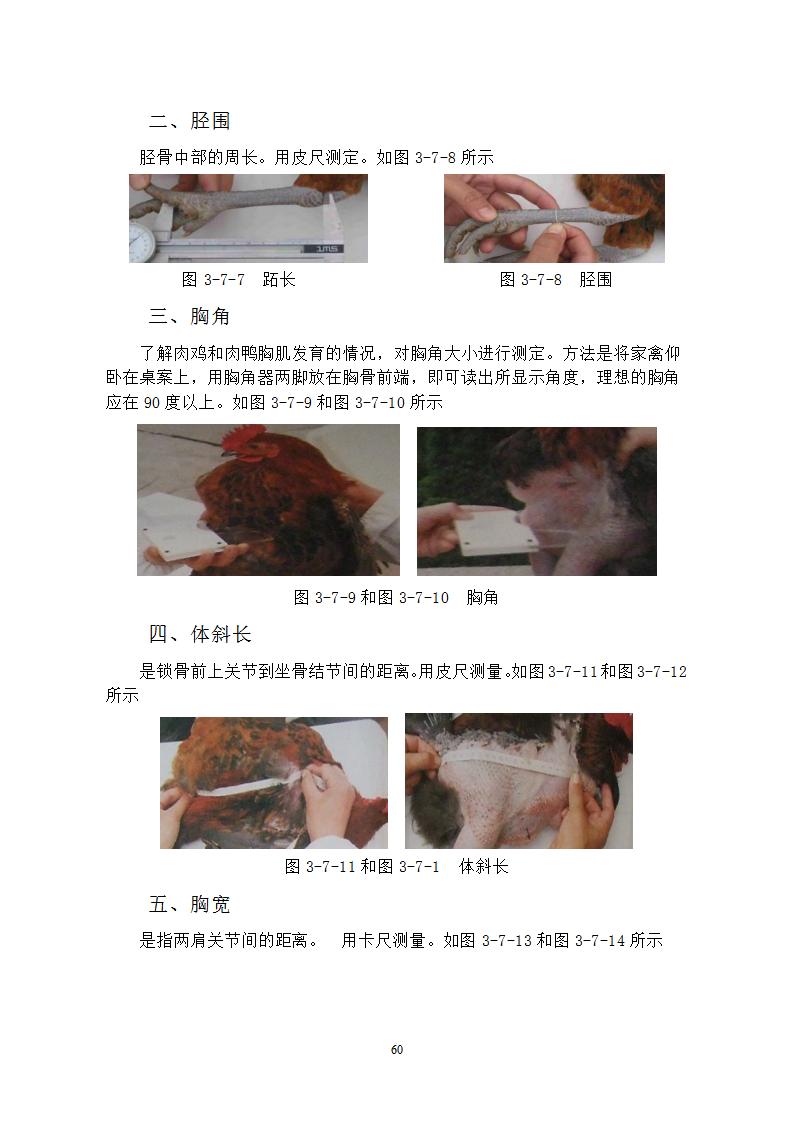 二、胫围

胫骨中部的周长。用皮尺测定。如图 3-7-8 所示

图 3-7-7　跖长

图 3-7-8　胫围

三、胸角

了解肉鸡和肉鸭胸肌发育的情况，对胸角大小进行测定。方法是将家禽仰卧在桌案上，用胸角器两脚放在胸骨前端，即可读出所显示角度，理想的胸角应在 90 度以上。如图 3-7-9 和图 3-7-10 所示

图 3-7-9 和图 3-7-10　胸角

四、体斜长

是锁骨前上关节到坐骨结节间的距离。用皮尺测量。如图 3-7-11 和图 3-7-12 所示

图 3-7-11 和图 3-7-1　体斜长

五、胸宽

是指两肩关节间的距离。　用卡尺测量。如图 3-7-13 和图 3-7-14 所示

60