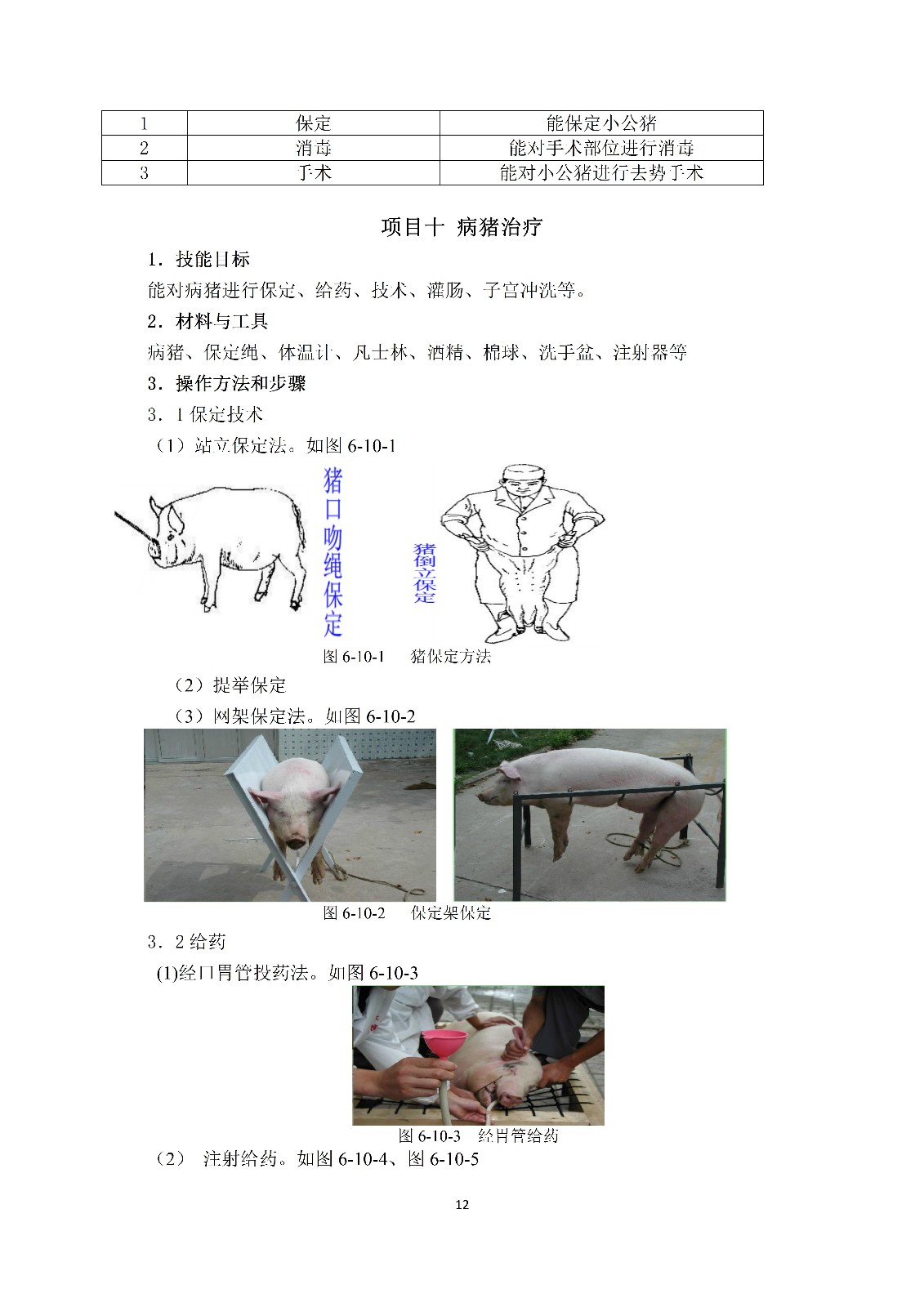 | 1 | 保定 | 能保定小公猪 |
|---|---|---|
| 2 | 消毒 | 能对手术部位进行消毒 |
| 3 | 手术 | 能对小公猪进行去势手术 |

项目十 病猪治疗

1．技能目标

能对病猪进行保定、给药、技术、灌肠、子宫冲洗等。

2．材料与工具

病猪、保定绳、体温计、凡士林、酒精、棉球、洗手盆、注射器等

3．操作方法和步骤

3．1 保定技术

（1）站立保定法。如图 6-10-1

猪口吻绳保定

猪倒立保定

图 6-10-1 猪保定方法

（2）提举保定

（3）网架保定法。如图 6-10-2

图 6-10-2 保定架保定

3．2 给药

(1)经口胃管投药法。如图 6-10-3

图 6-10-3 经胃管给药

（2） 注射给药。如图 6-10-4、图 6-10-5

12