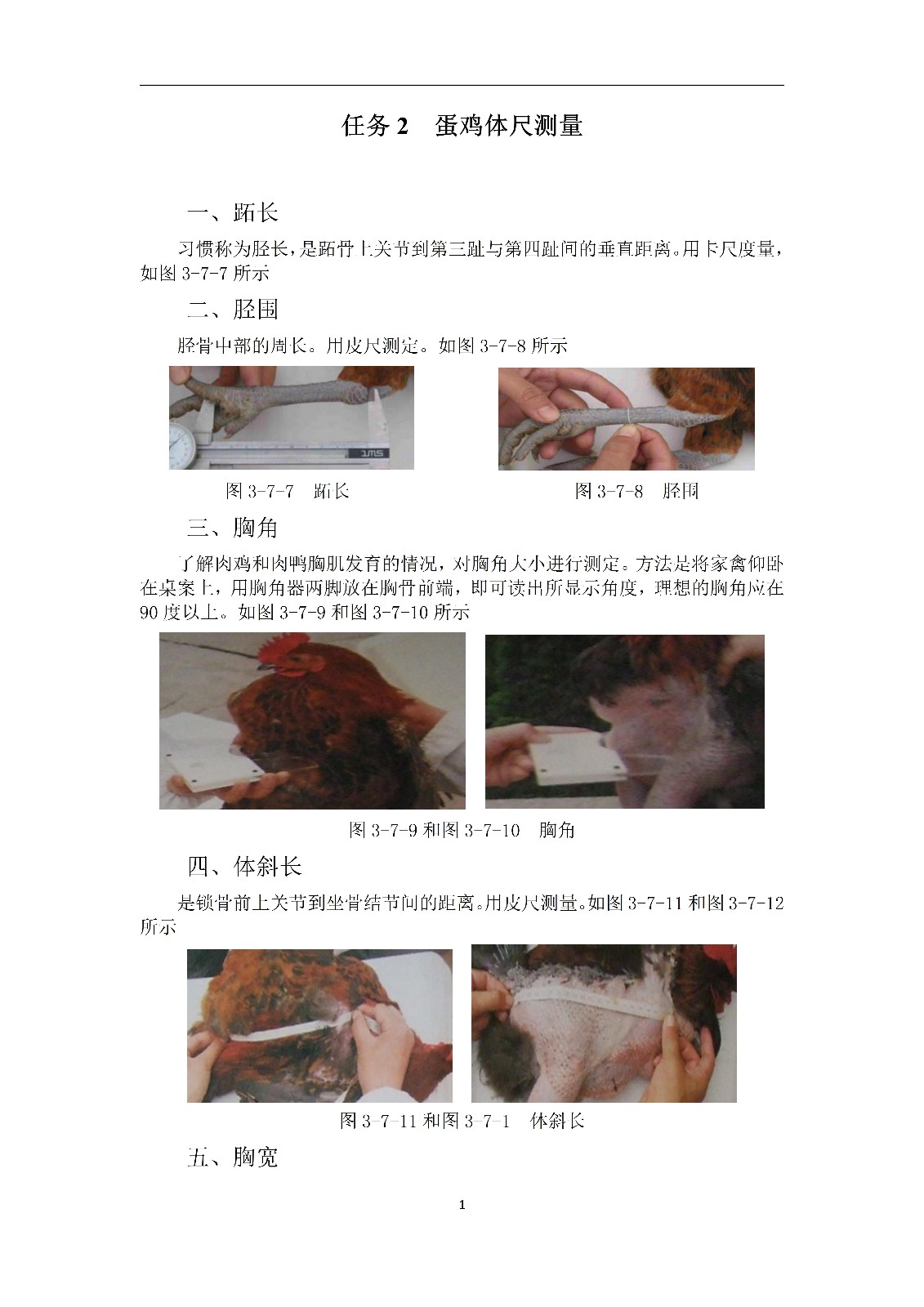 任务 2　蛋鸡体尺测量

一、跖长

习惯称为胫长，是跖骨上关节到第三趾与第四趾间的垂直距离。用卡尺度量，如图 3-7-7 所示

二、胫围

胫骨中部的周长。用皮尺测定。如图 3-7-8 所示

图 3-7-7　跖长

图 3-7-8　胫围

三、胸角

了解肉鸡和肉鸭胸肌发育的情况，对胸角大小进行测定。方法是将家禽仰卧在桌案上，用胸角器两脚放在胸骨前端，即可读出所显示角度，理想的胸角应在 90 度以上。如图 3-7-9 和图 3-7-10 所示

图 3-7-9 和图 3-7-10　胸角

四、体斜长

是锁骨前上关节到坐骨结节间的距离。用皮尺测量。如图 3-7-11 和图 3-7-12 所示

图 3-7-11 和图 3-7-1　体斜长

五、胸宽

1