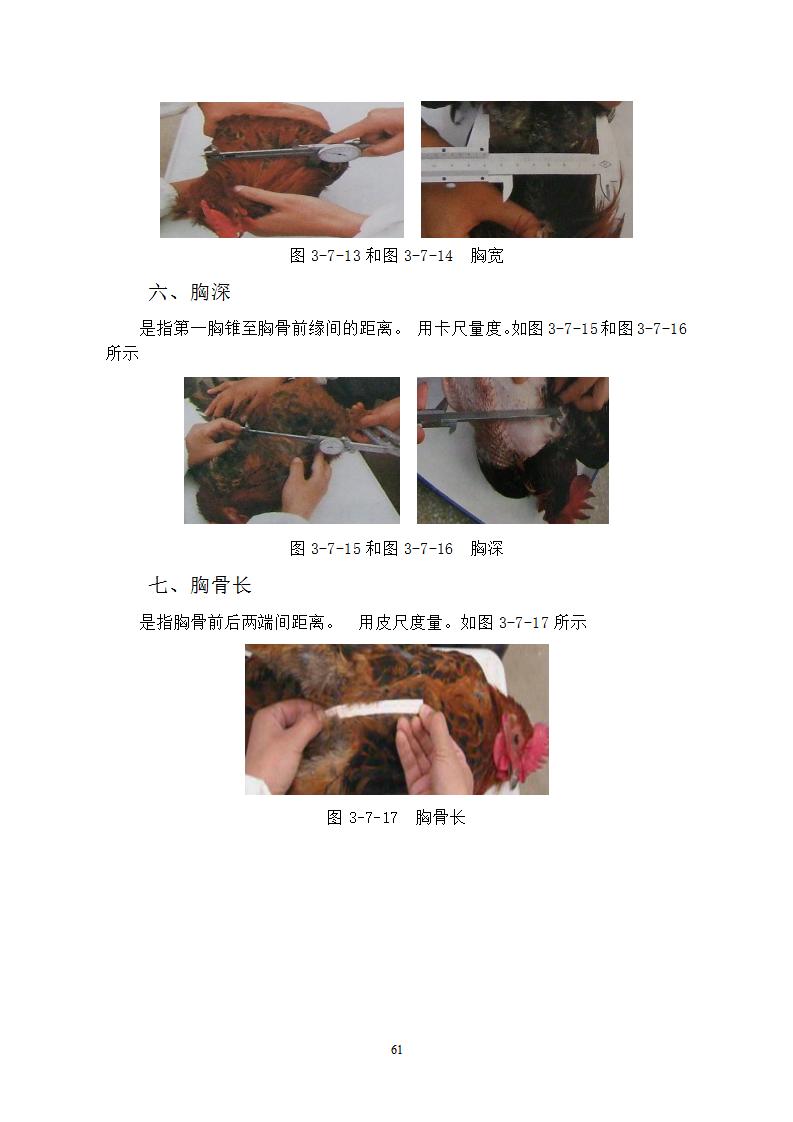 图 3-7-13 和图 3-7-14　胸宽

六、胸深

是指第一胸锥至胸骨前缘间的距离。 用卡尺量度。如图 3-7-15 和图 3-7-16 所示

图 3-7-15 和图 3-7-16　胸深

七、胸骨长

是指胸骨前后两端间距离。　用皮尺度量。如图 3-7-17 所示

图 3-7-17　胸骨长

61